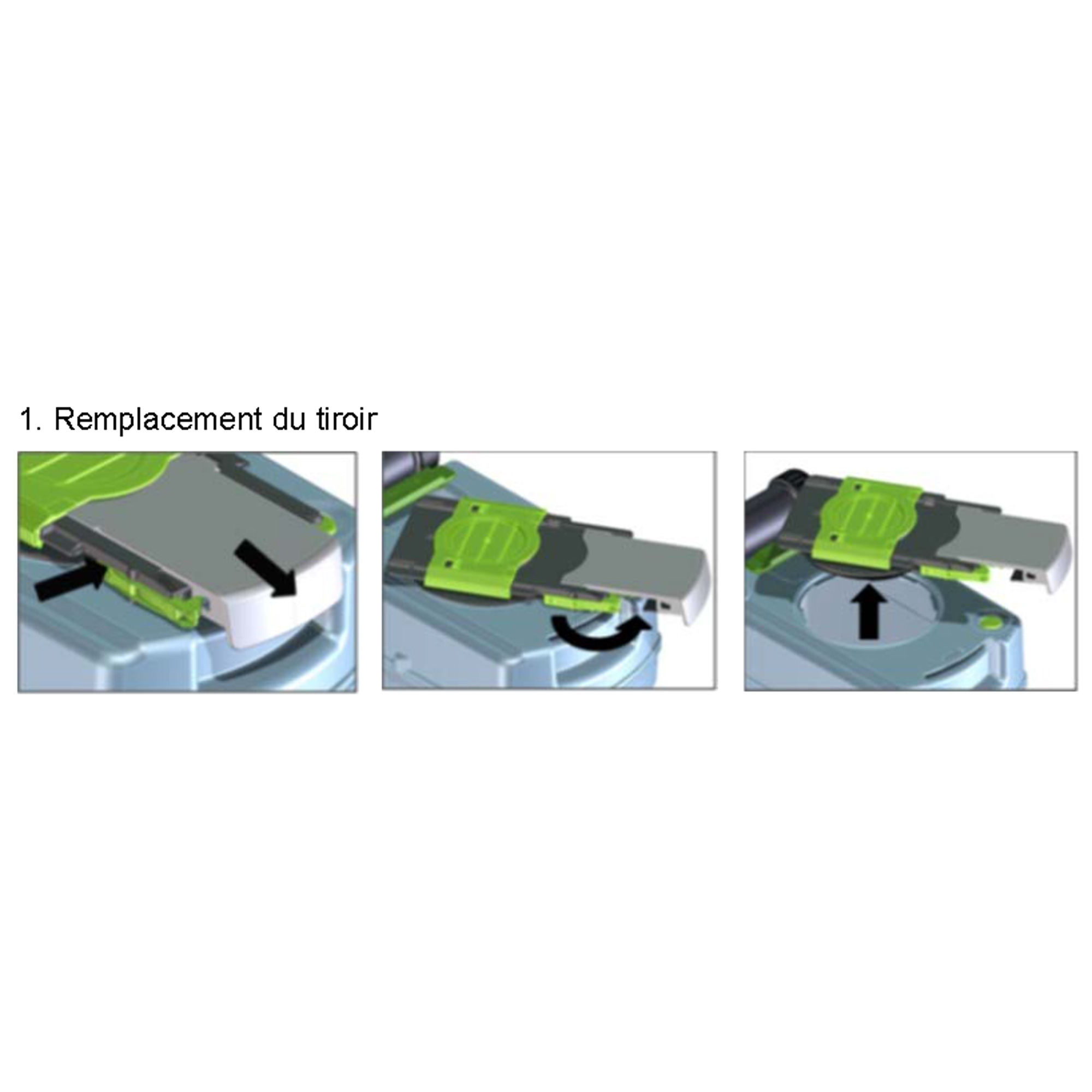 1. Remplacement du tiroir