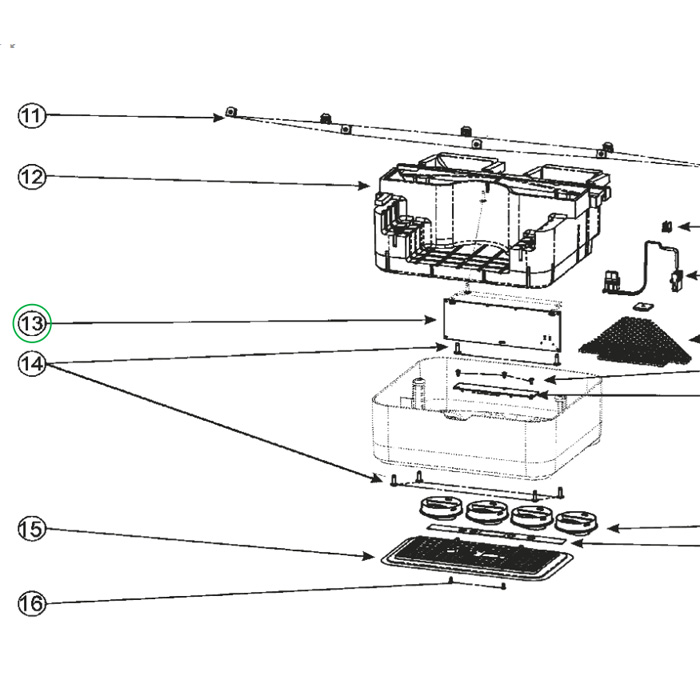 11

12

13

14

15

16